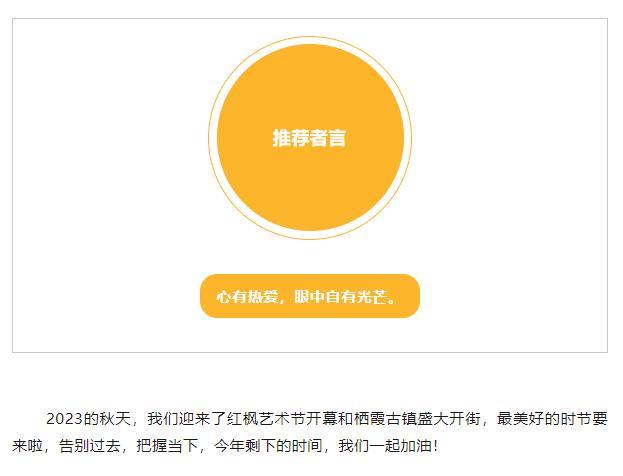 推荐者言

心有热爱，眼中自有光芒。

2023的秋天，我们迎来了红枫艺术节开幕和栖霞古镇盛大开街，最美好的时节要来啦，告别过去，把握当下，今年剩下的时间，我们一起加油！